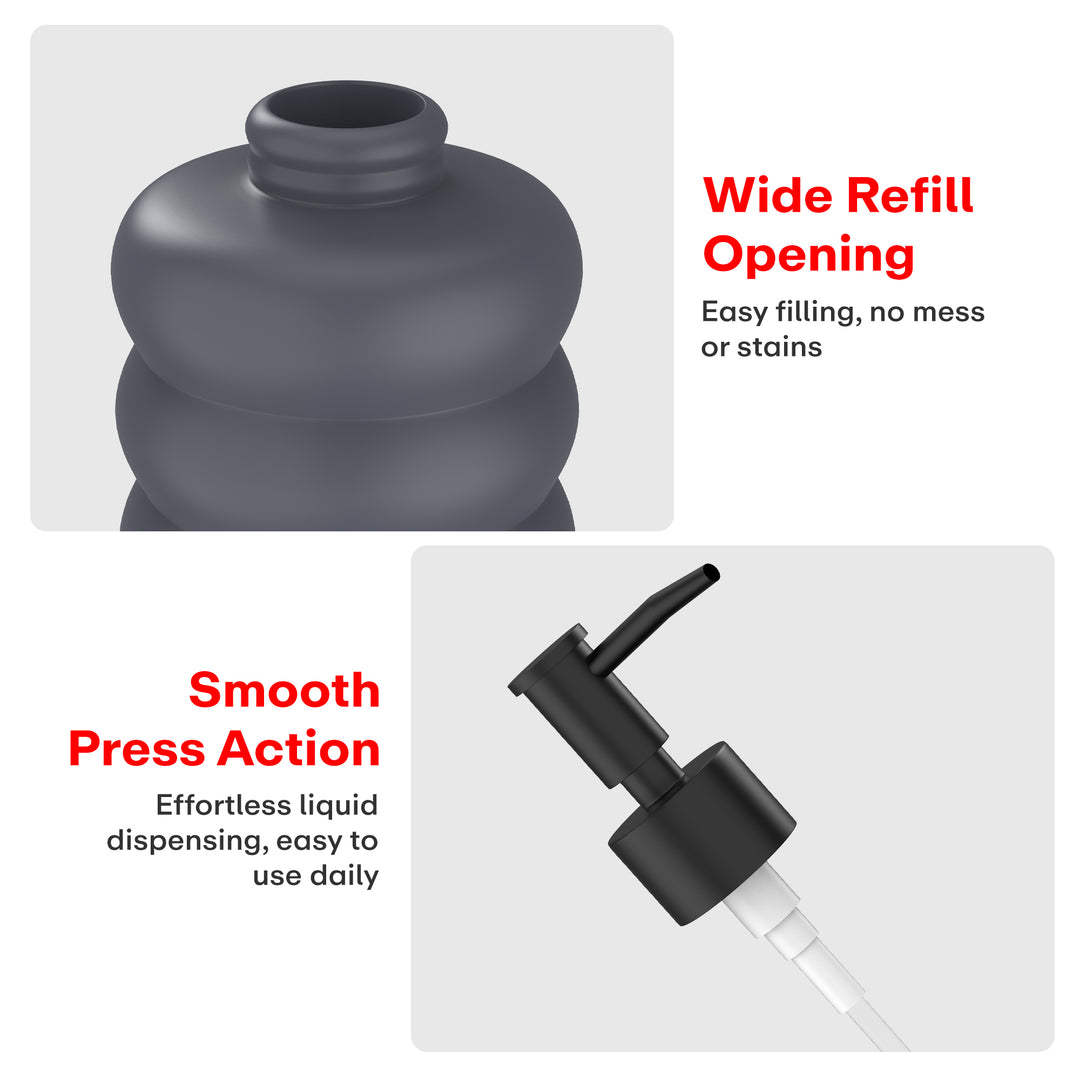 Wide Refill Opening

Easy filling, no mess or stains

Smooth Press Action

Effortless liquid dispensing, easy to use daily