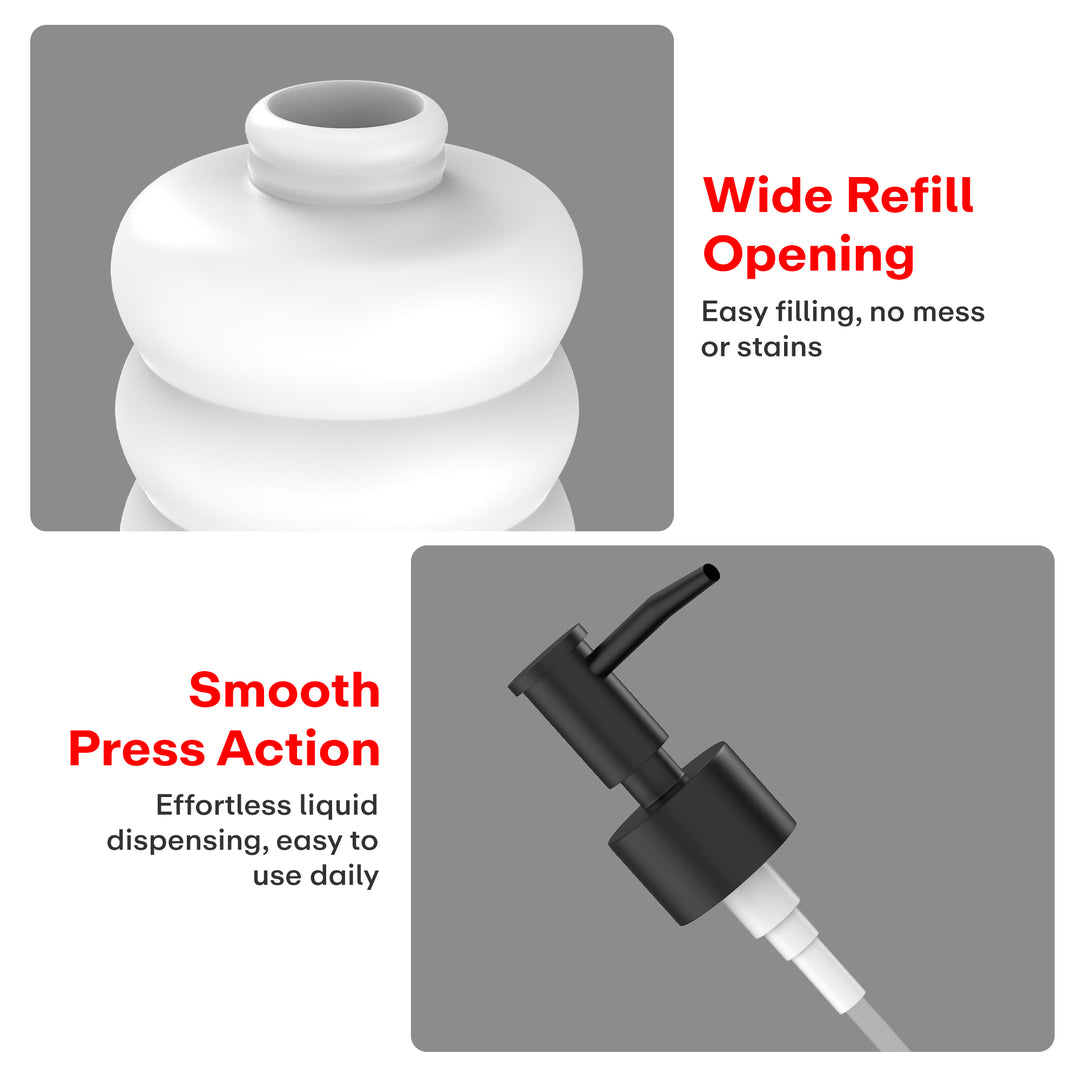 Wide Refill Opening

Easy filling, no mess or stains

Smooth Press Action

Effortless liquid dispensing, easy to use daily