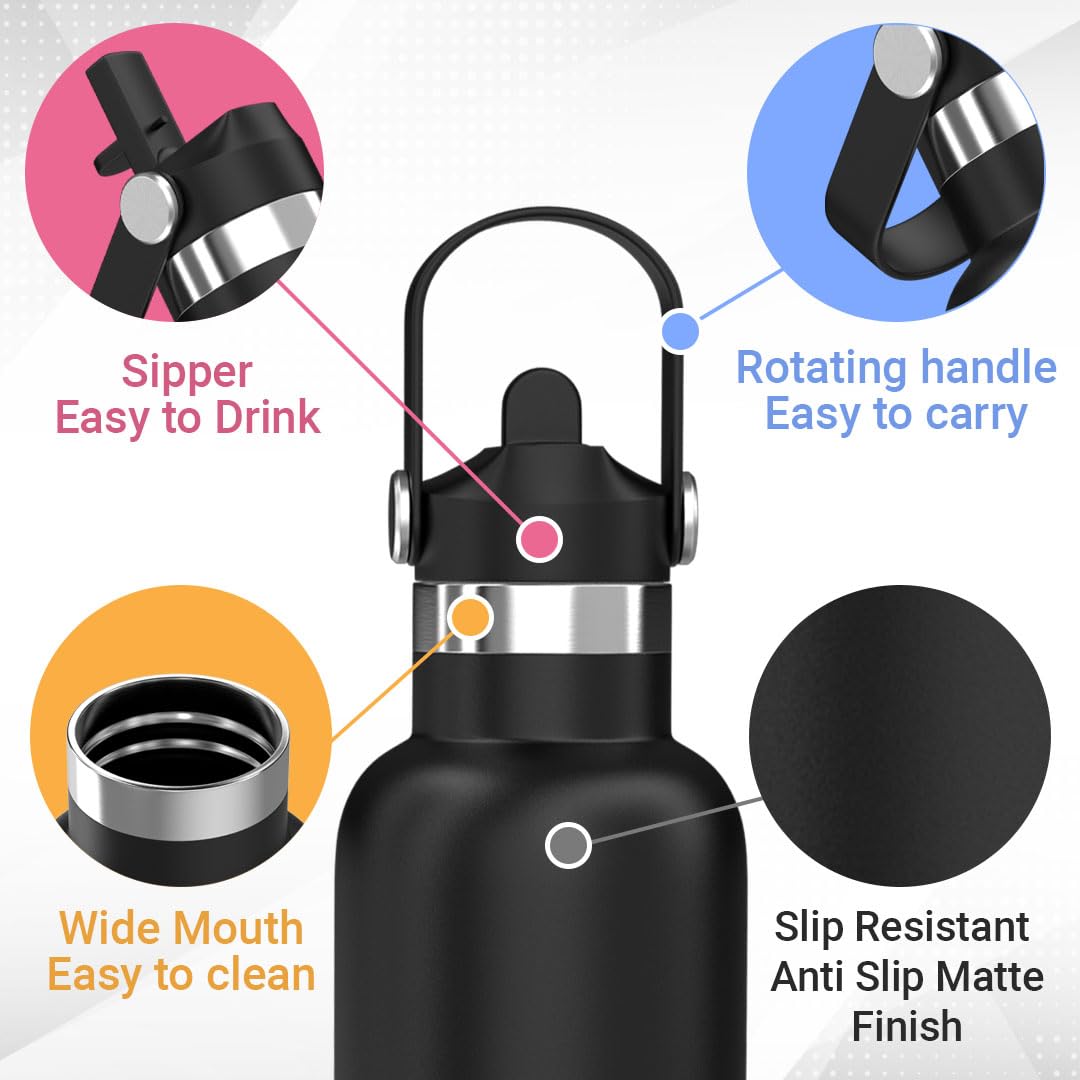 Sipper
Easy to Drink

Rotating handle
Easy to carry

Wide Mouth
Easy to clean

Slip Resistant
Anti Slip Matte
Finish