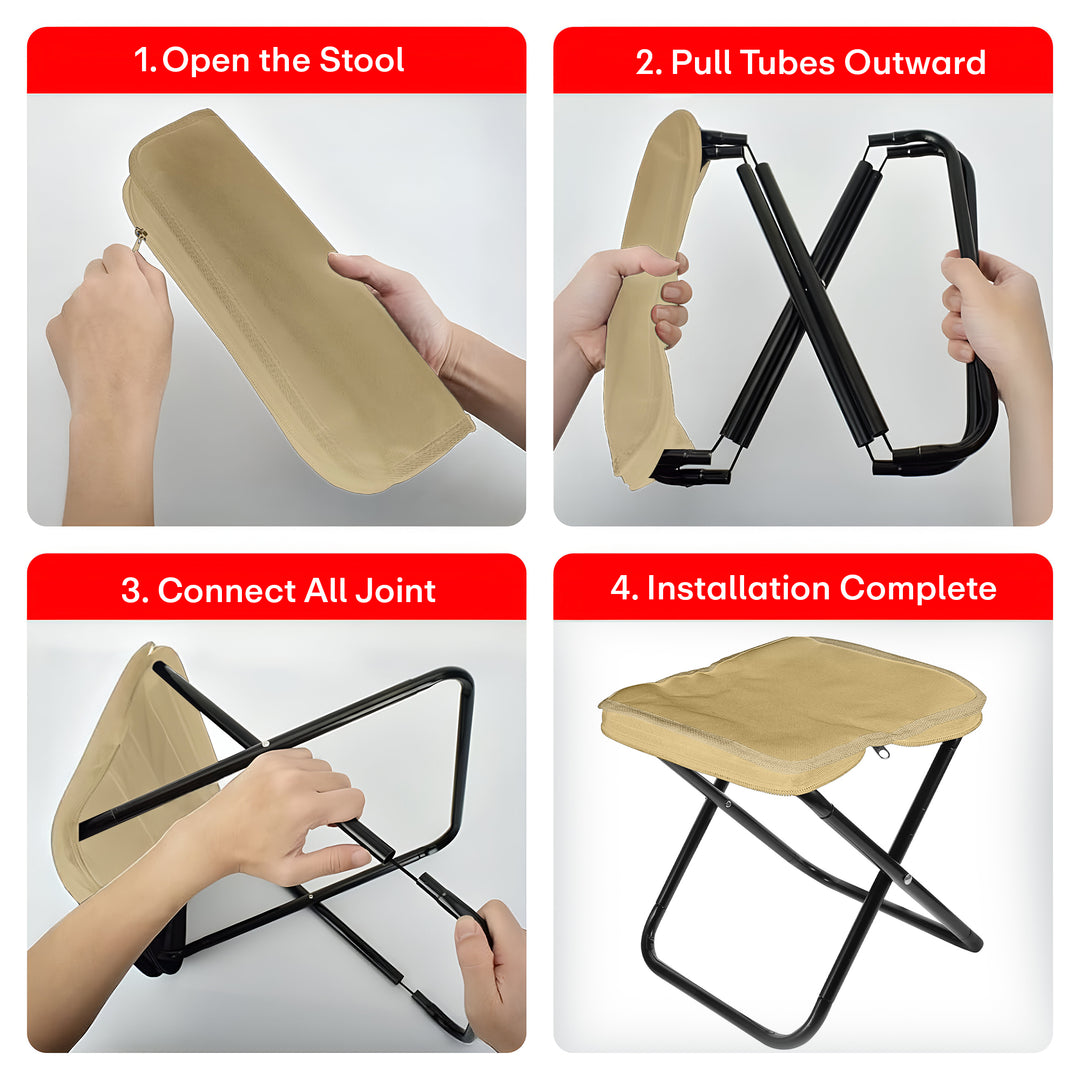 1. Open the Stool

2. Pull Tubes Outward

3. Connect All Joint

4. Installation Complete