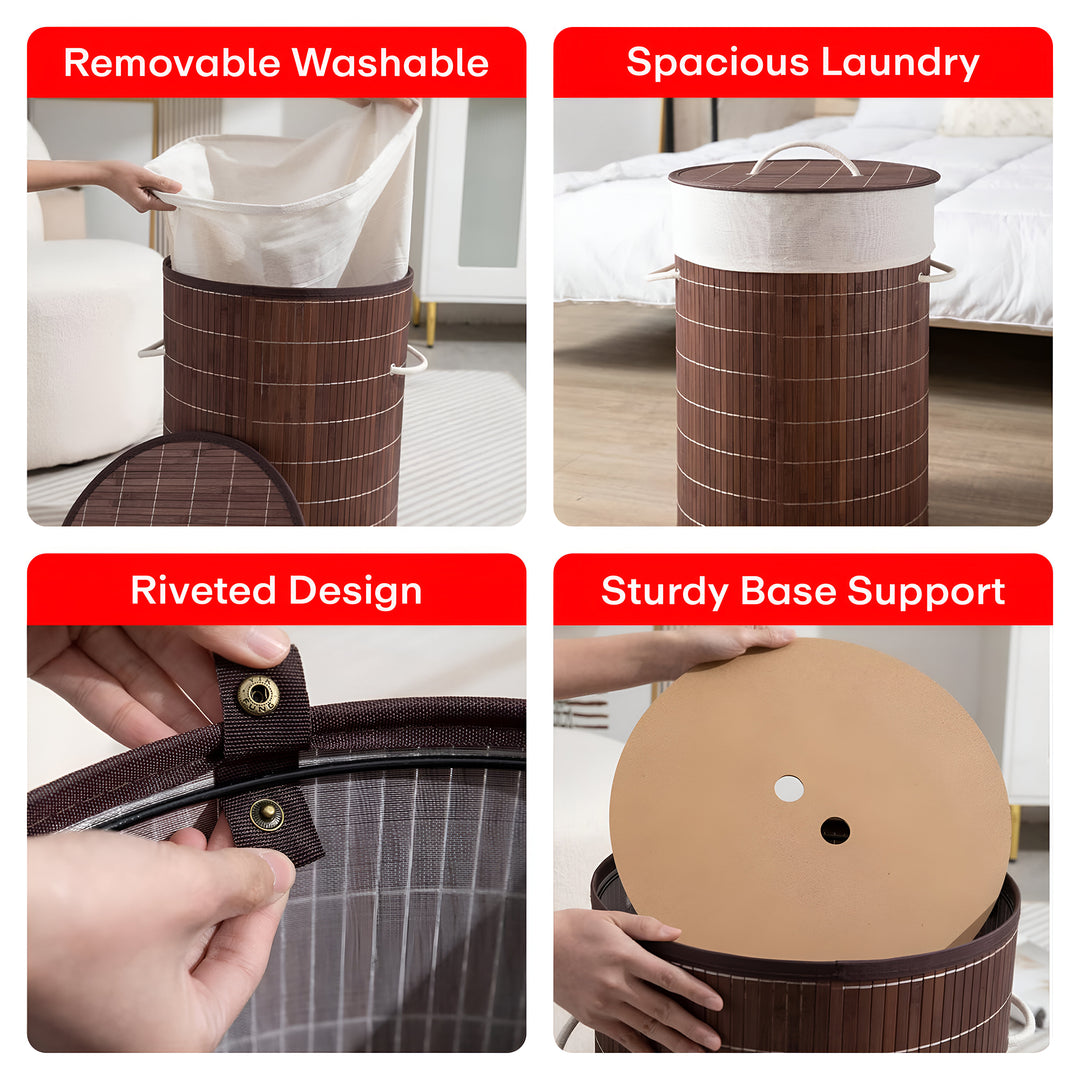 Removable Washable

Spacious Laundry

Riveted Design

Sturdy Base Support