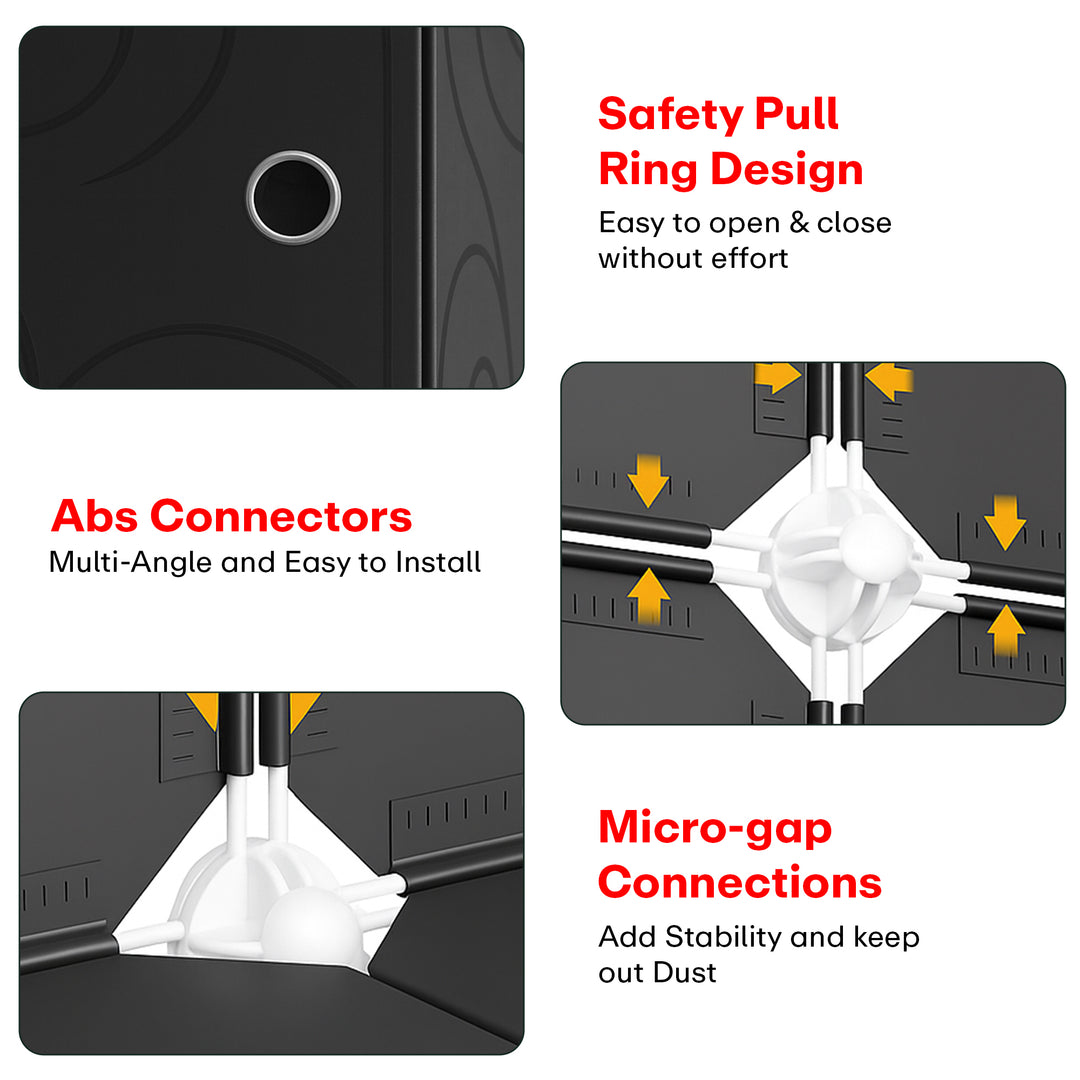 Safety Pull Ring Design
Easy to open & close without effort

Abs Connectors
Multi-Angle and Easy to Install

Micro-gap Connections
Add Stability and keep out Dust