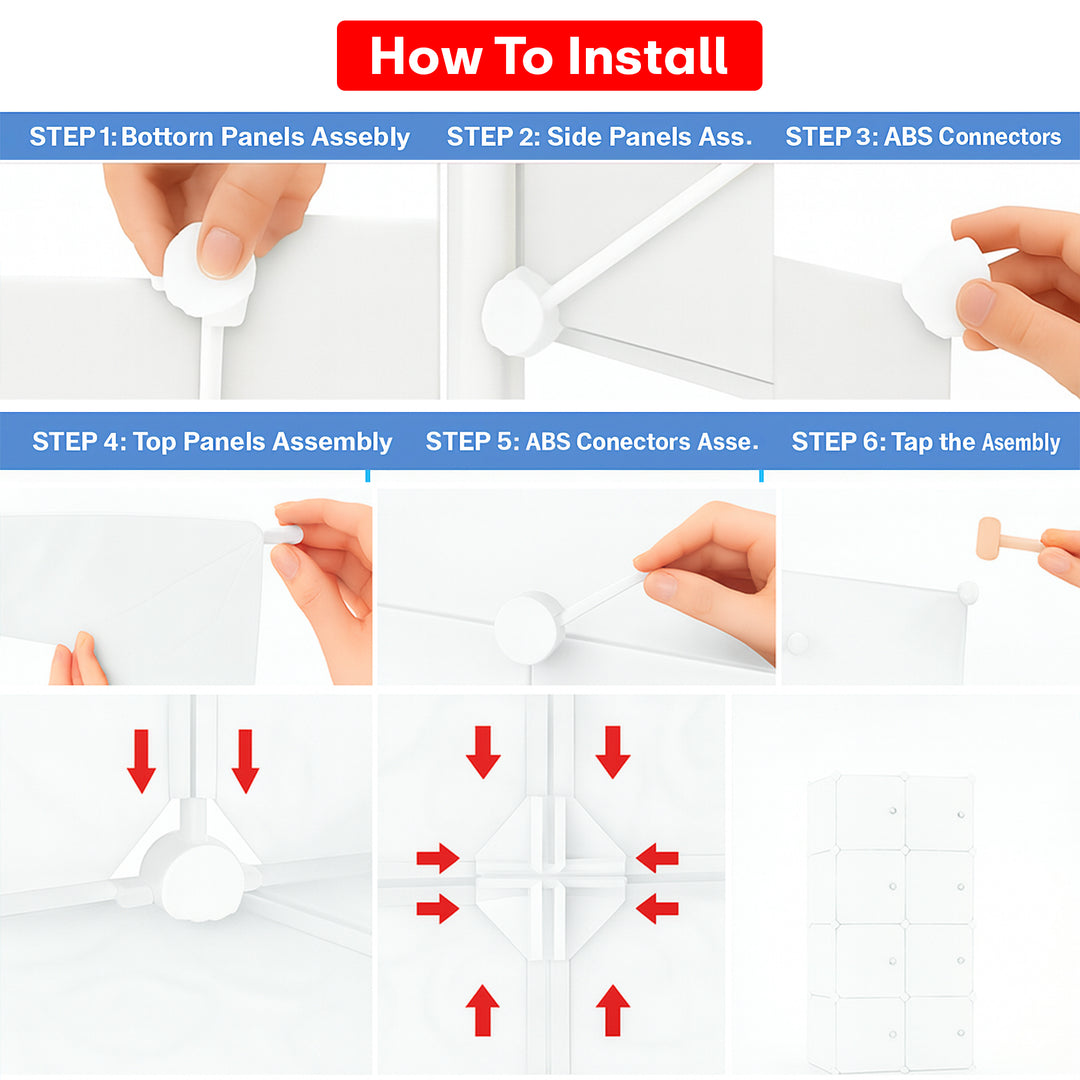 How To Install

STEP 1: Bottorn Panels Assebly

STEP 2: Side Panels Ass.

STEP 3: ABS Connectors

STEP 4: Top Panels Assembly

STEP 5: ABS Conectors Asse.

STEP 6: Tap the Asembly