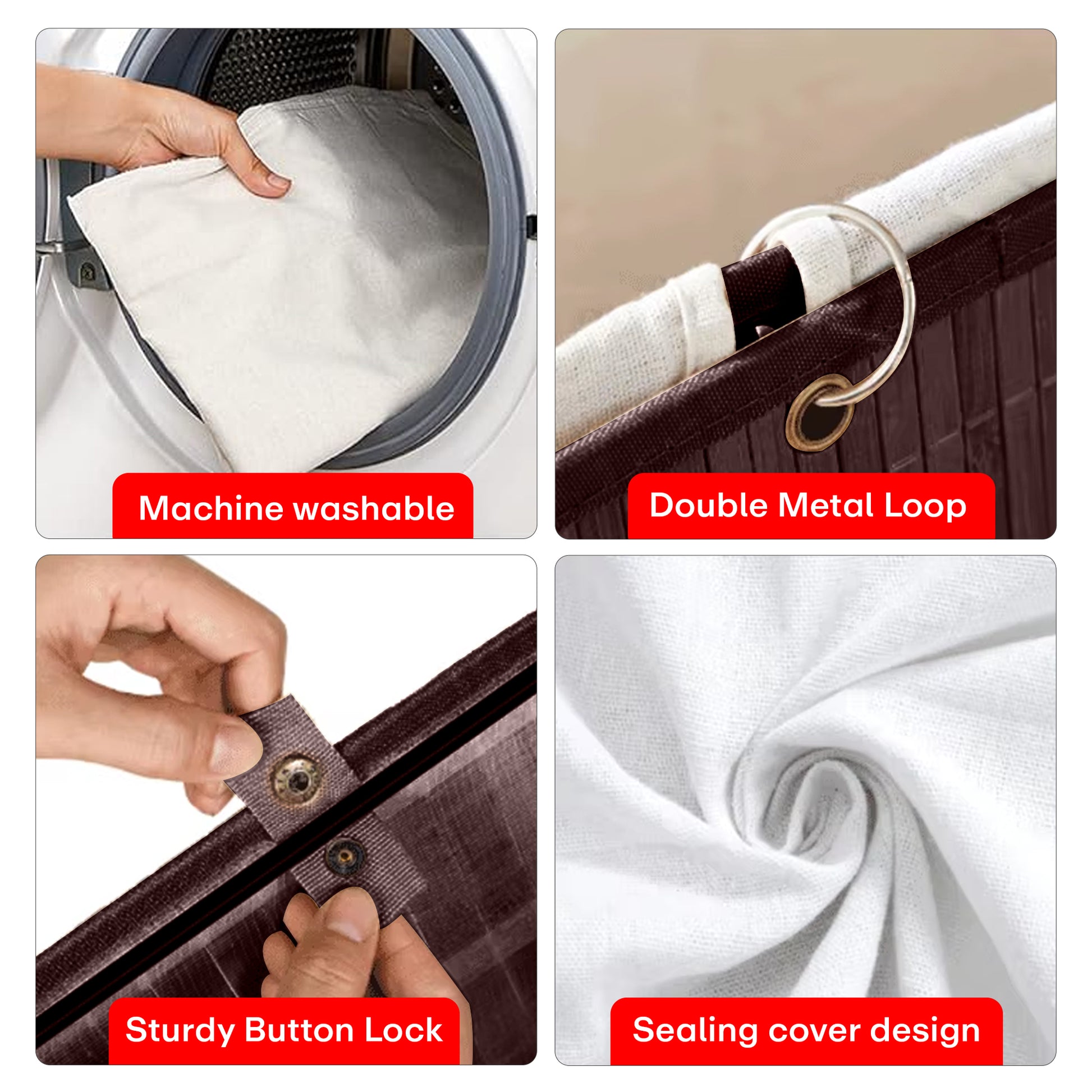 Machine washable

Double Metal Loop

Sturdy Button Lock

Sealing cover design