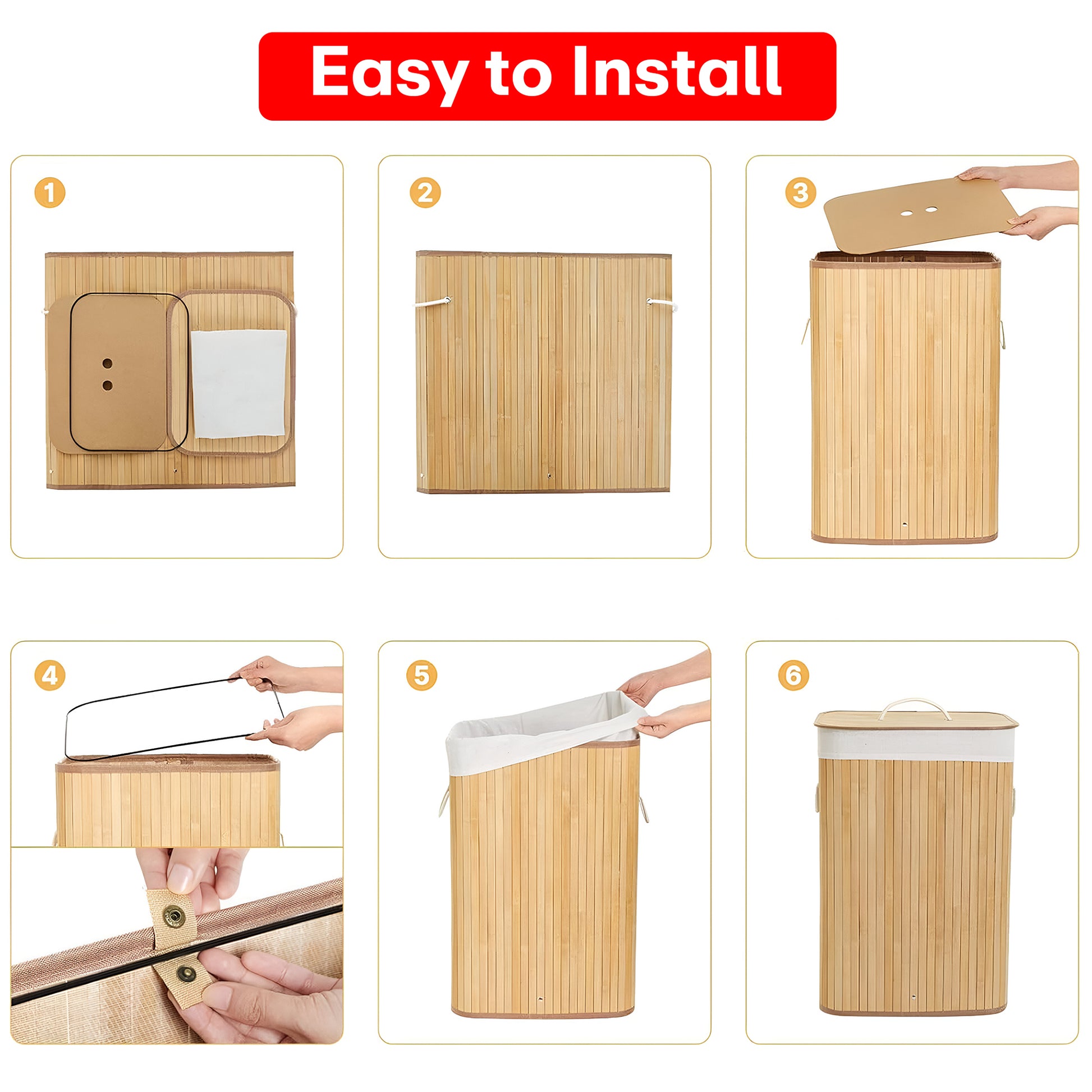 Easy to Install

1

2

3

4

5

6