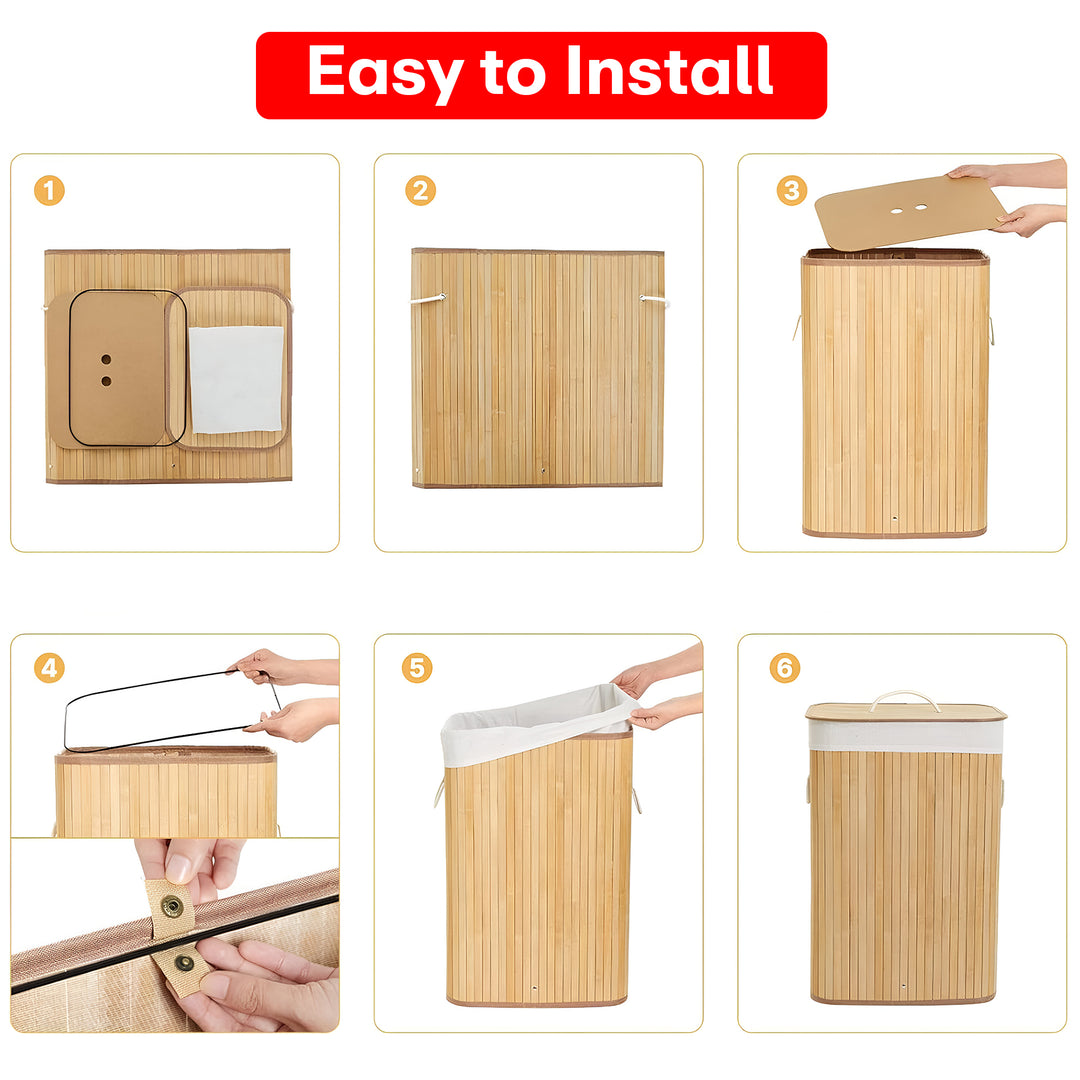 Easy to Install

1

2

3

4

5

6