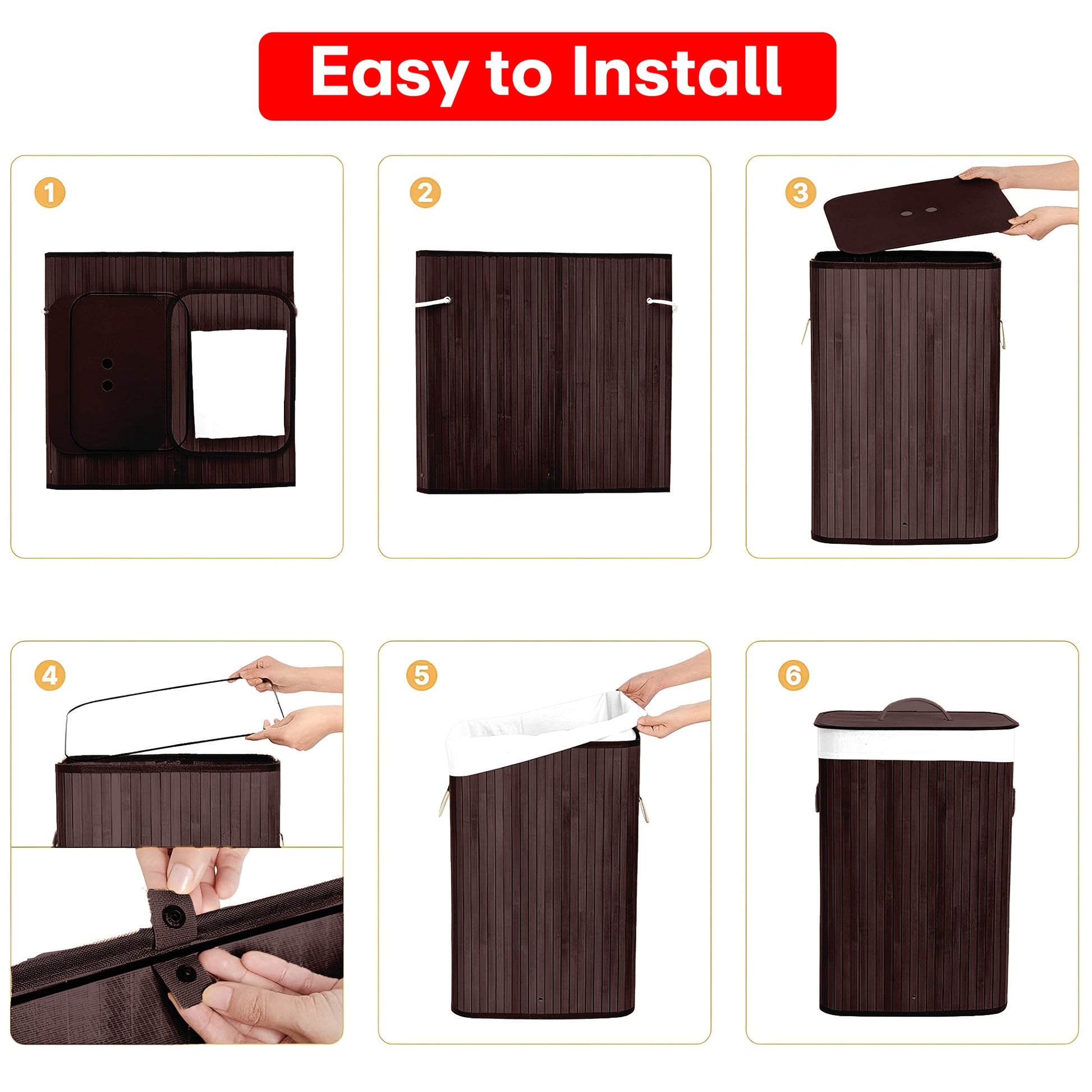 Easy to Install

1

2

3

4

5

6