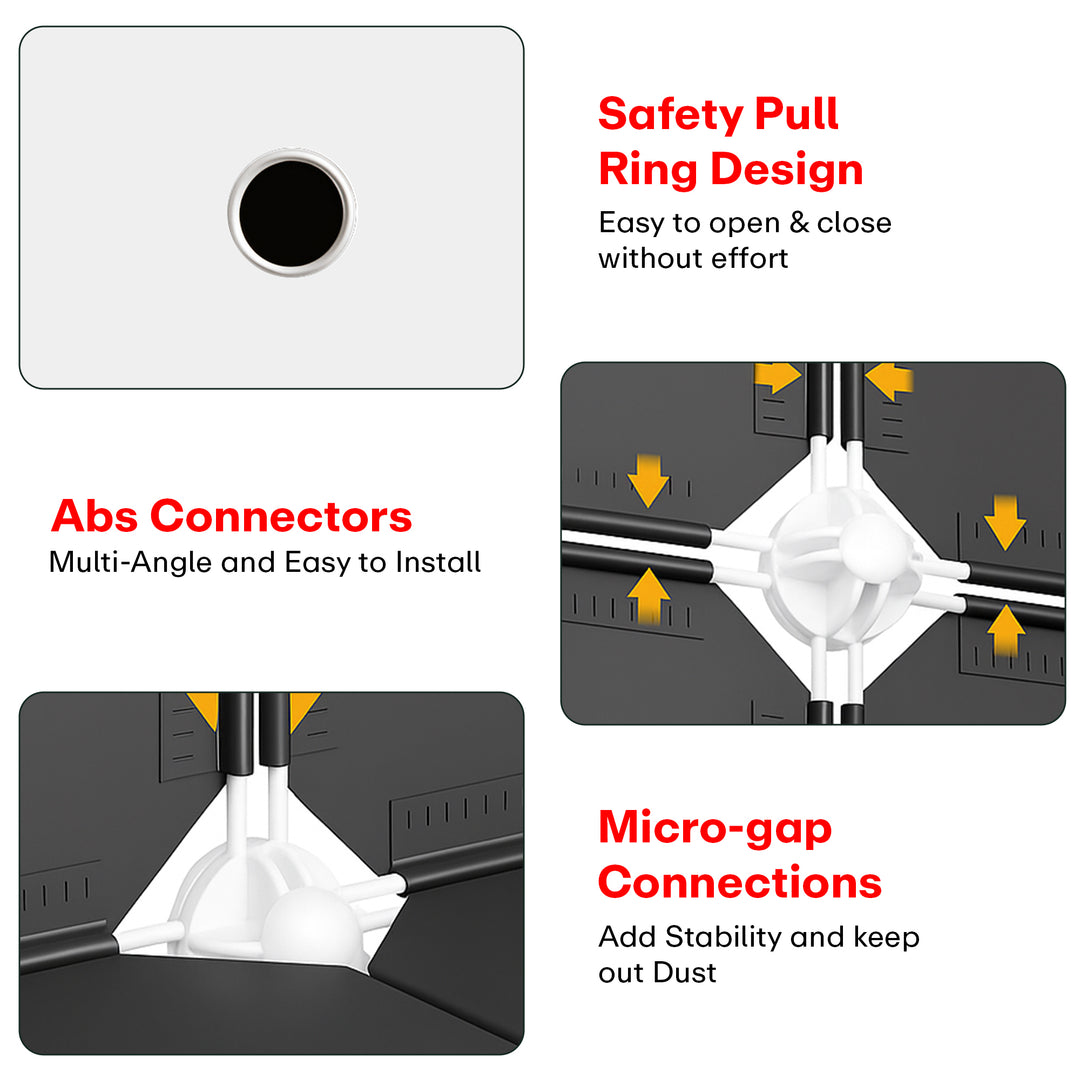 Safety Pull Ring Design
Easy to open & close without effort

Abs Connectors
Multi-Angle and Easy to Install

Micro-gap Connections
Add Stability and keep out Dust