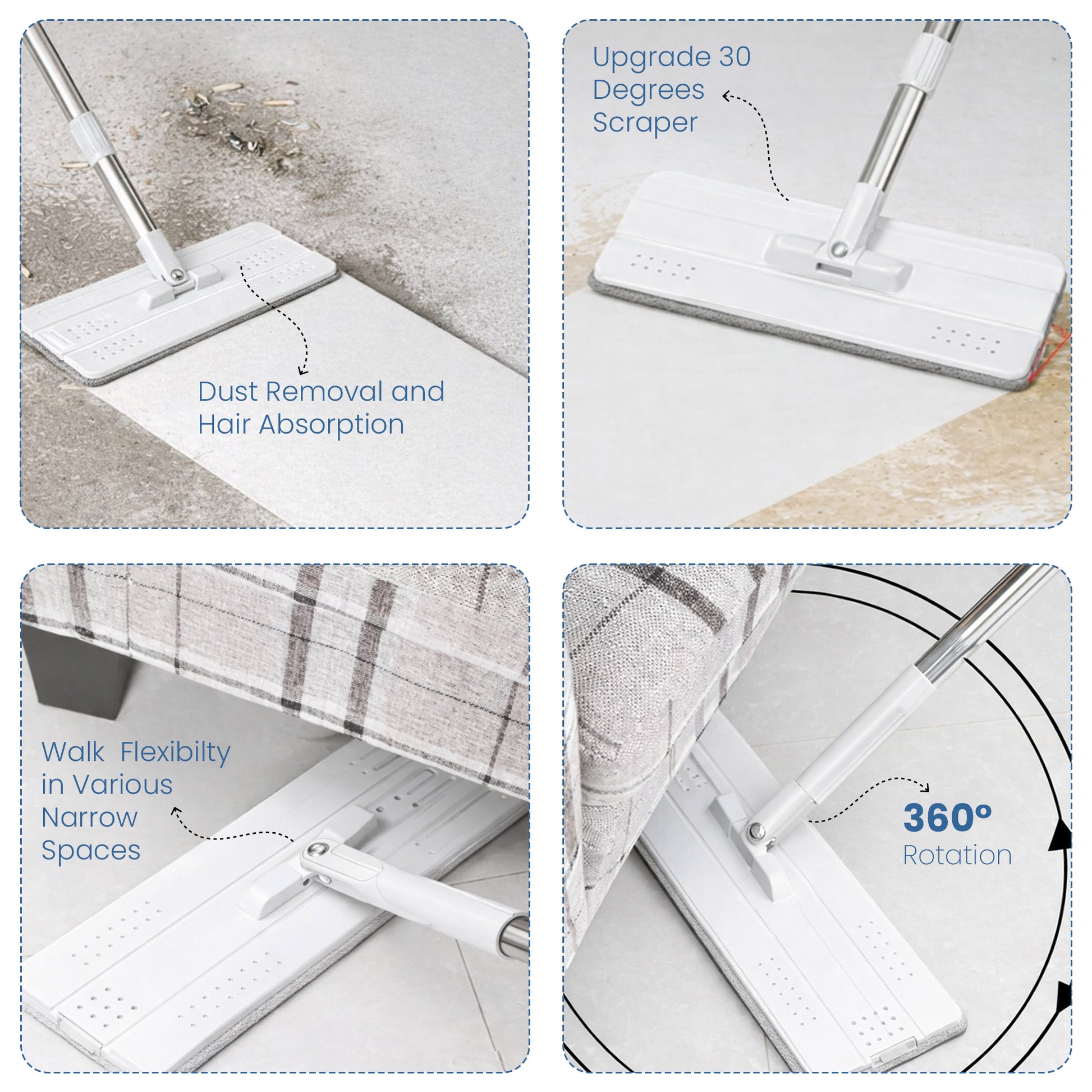 Dust Removal and Hair Absorption

Upgrade 30 Degrees Scraper

Walk Flexibilty in Various Narrow Spaces

360°
Rotation