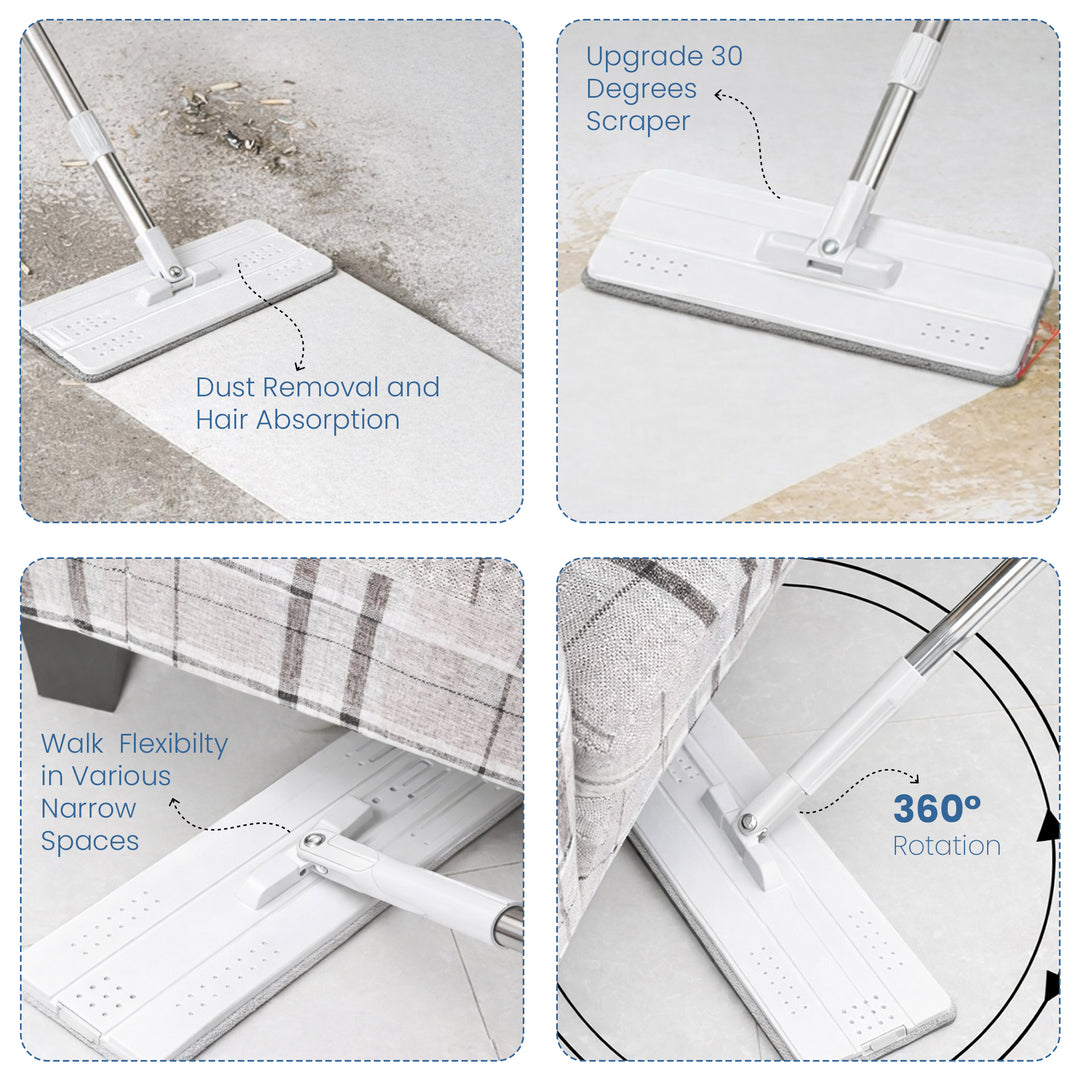 Dust Removal and Hair Absorption

Upgrade 30 Degrees Scraper

Walk Flexibilty in Various Narrow Spaces

360º Rotation