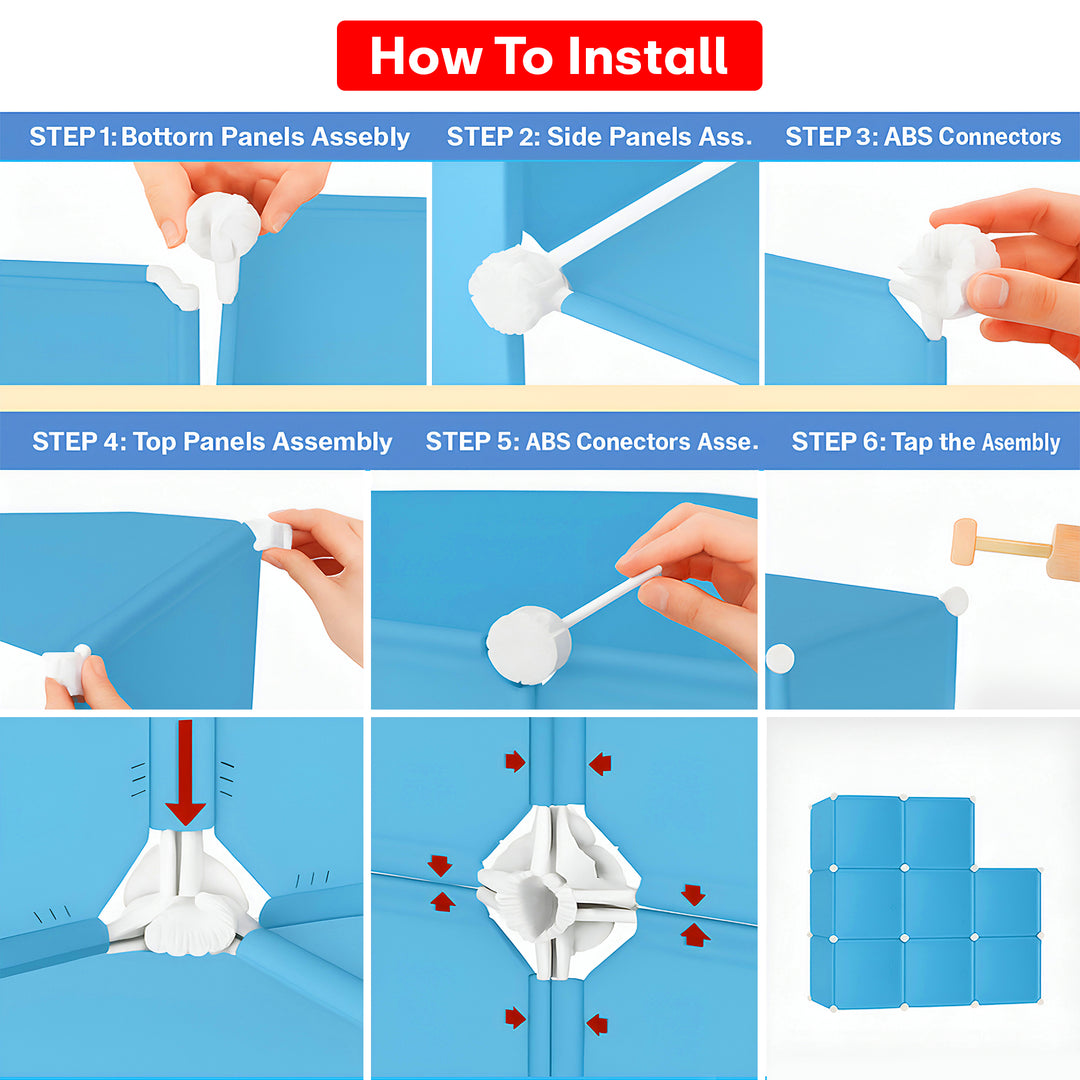 How To Install

STEP 1: Bottorn Panels Assebly

STEP 2: Side Panels Ass.

STEP 3: ABS Connectors

STEP 4: Top Panels Assembly

STEP 5: ABS Conectors Asse.

STEP 6: Tap the Asembly