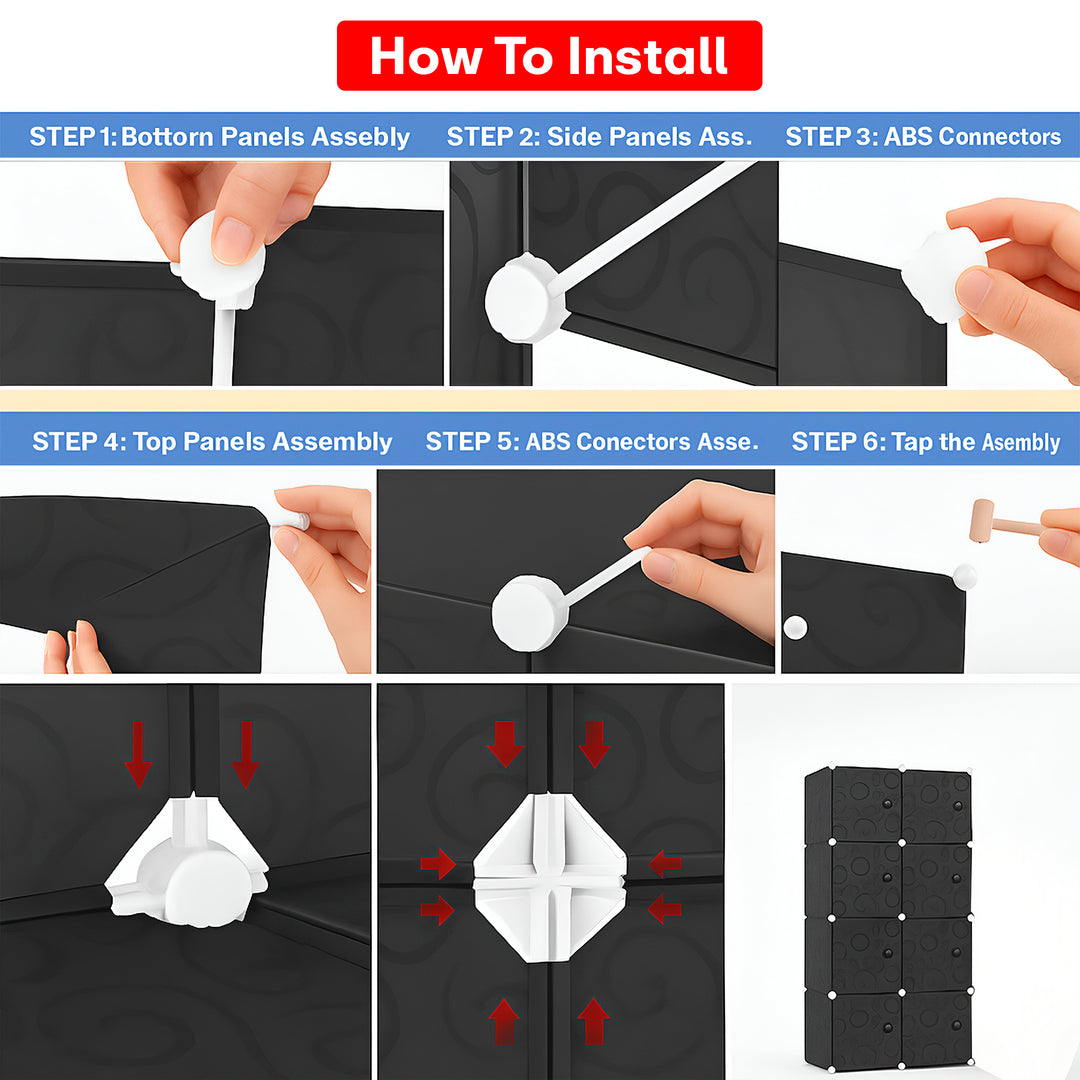 How To Install

STEP 1: Bottorn Panels Assebly

STEP 2: Side Panels Ass.

STEP 3: ABS Connectors

STEP 4: Top Panels Assembly

STEP 5: ABS Conectors Asse.

STEP 6: Tap the Asembly